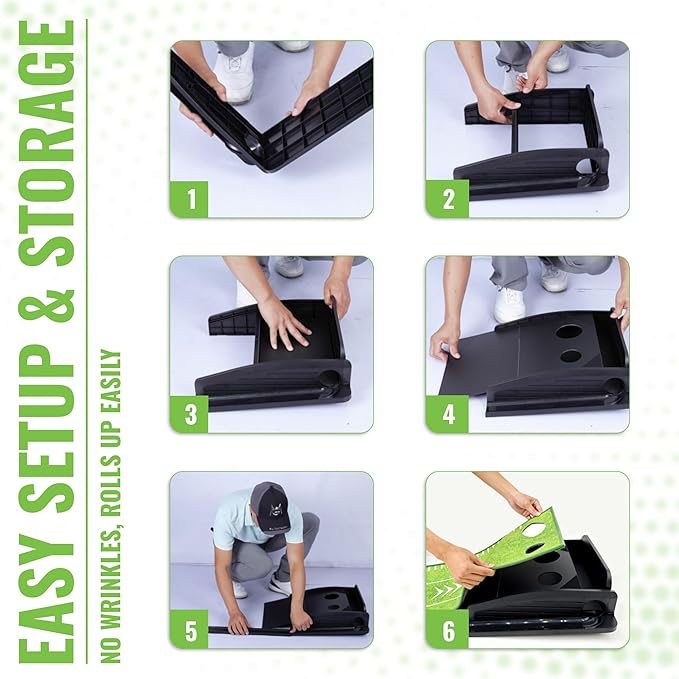 EASY SETUP & STORAGE

NO WRINKLES, ROLLS UP EASILY

1

2

3

4

5

6